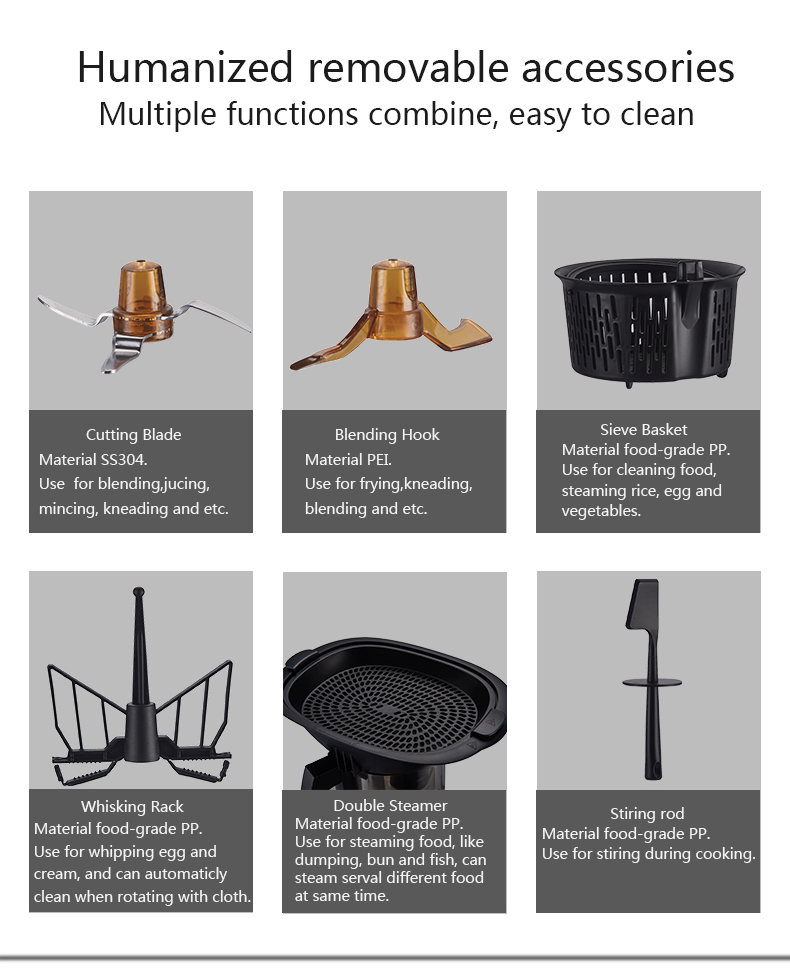 Humanized removable accessories
Multiple functions combine, easy to clean

Cutting Blade
Material SS304.
Use for blending,jucing, mincing, kneading and etc.

Blending Hook
Material PEI.
Use for frying,kneading, blending and etc.

Sieve Basket
Material food-grade PP.
Use for cleaning food, steaming rice, egg and vegetables.

Whisking Rack
Material food-grade PP.
Use for whipping egg and cream, and can automaticly clean when rotating with cloth.

Double Steamer
Material food-grade PP.
Use for steaming food, like dumping, bun and fish, can steam serval different food at same time.

Stiring rod
Material food-grade PP.
Use for stiring during cooking.