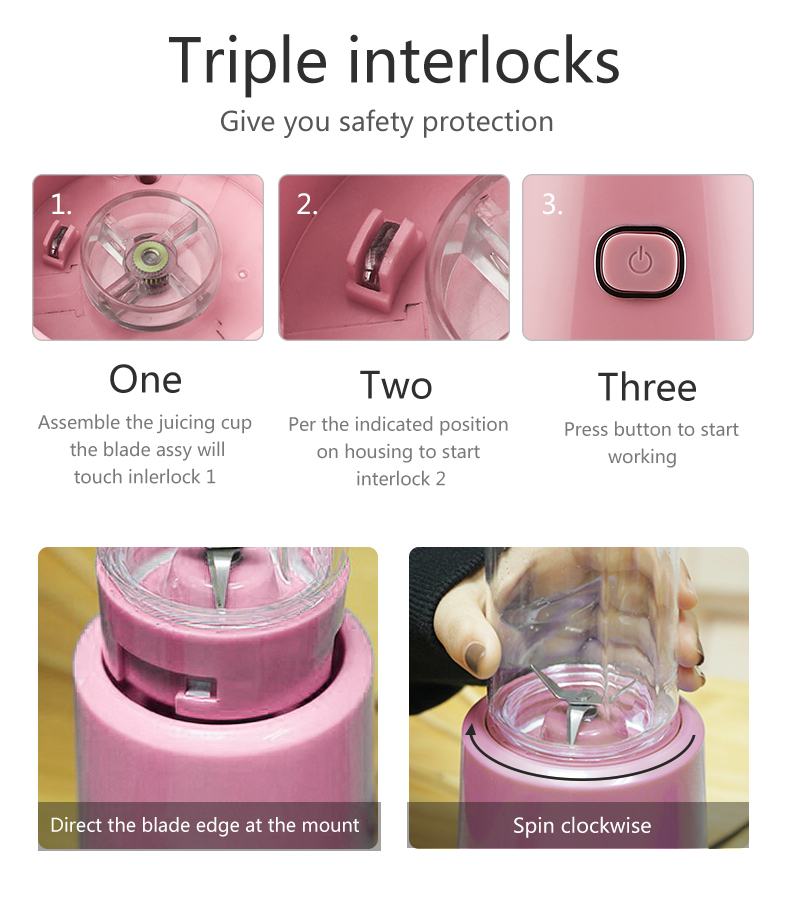 Triple interlocks
Give you safety protection

1.

2.

3.

One
Assemble the juicing cup the blade assy will touch inlerlock 1

Two
Per the indicated position on housing to start interlock 2

Three
Press button to start working

Direct the blade edge at the mount

Spin clockwise