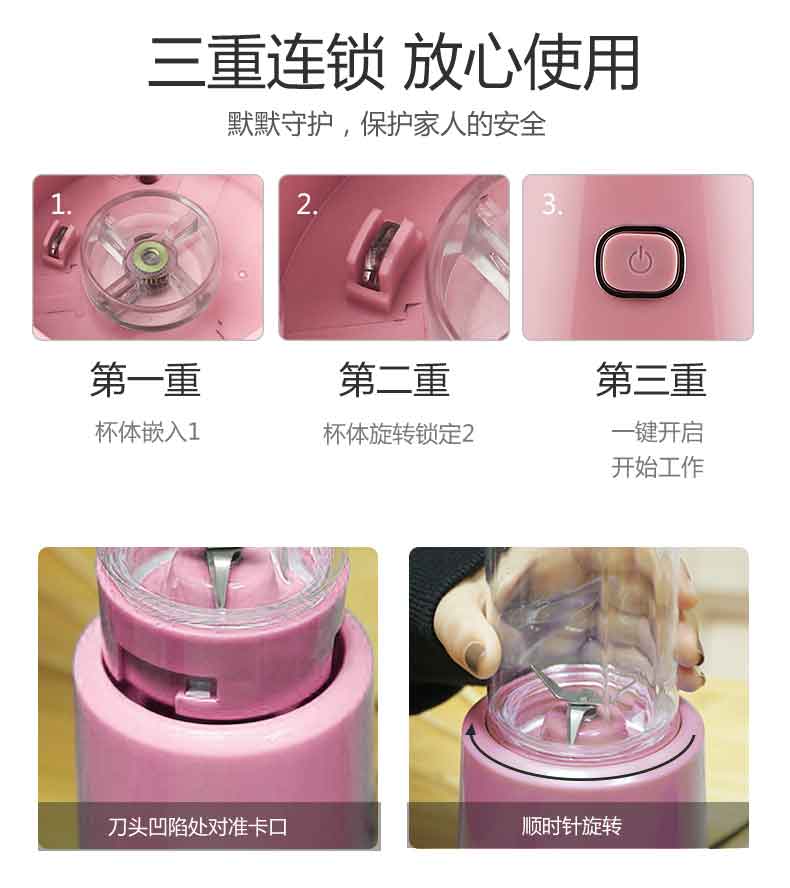 三重连锁 放心使用

默默守护，保护家人的安全

1.

2.

3.

第一重

杯体嵌入1

第二重

杯体旋转锁定2

第三重

一键开启
开始工作

刀头凹陷处对准卡口

顺时针旋转